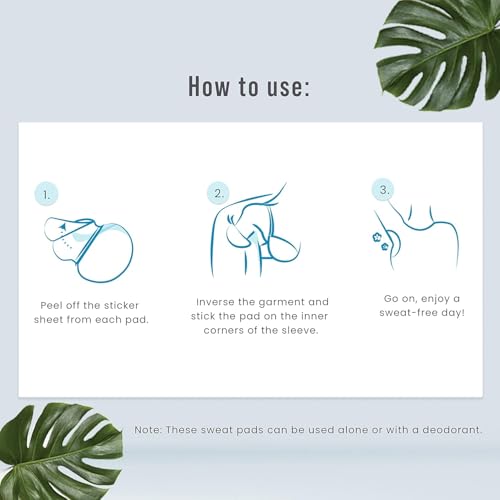 How to use:

1.

Peel off the sticker sheet from each pad.

2.

Inverse the garment and stick the pad on the inner corners of the sleeve.

3.

Go on, enjoy a sweat-free day!

Note: These sweat pads can be used alone or with a deodorant.