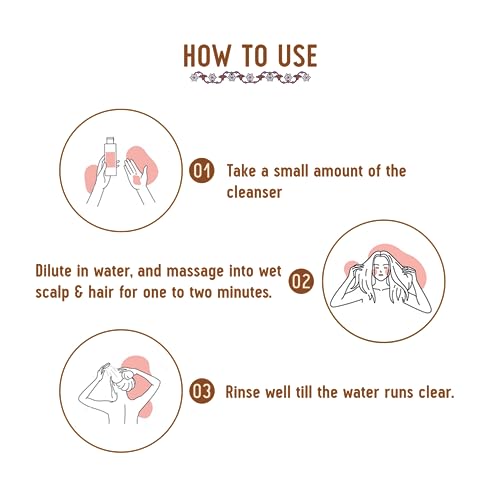 HOW TO USE

01 Take a small amount of the cleanser

Dilute in water, and massage into wet scalp & hair for one to two minutes. 02

03 Rinse well till the water runs clear.