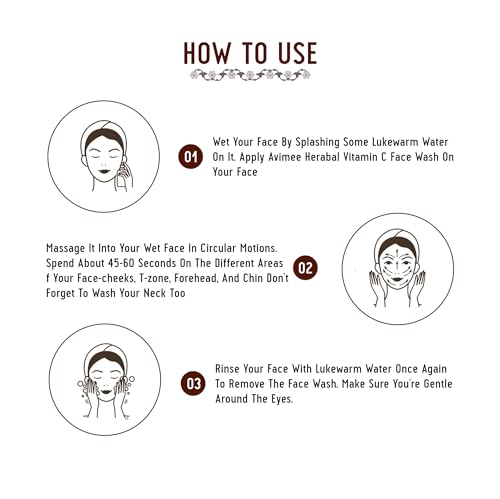 HOW TO USE

01 Wet Your Face By Splashing Some Lukewarm Water On It. Apply Avimee Herabal Vitamin C Face Wash On Your Face

Massage It Into Your Wet Face In Circular Motions. Spend About 45-60 Seconds On The Different Areas f Your Face-cheeks, T-zone, Forehead, And Chin Don't Forget To Wash Your Neck Too 02

03 Rinse Your Face With Lukewarm Water Once Again To Remove The Face Wash. Make Sure You're Gentle Around The Eyes.