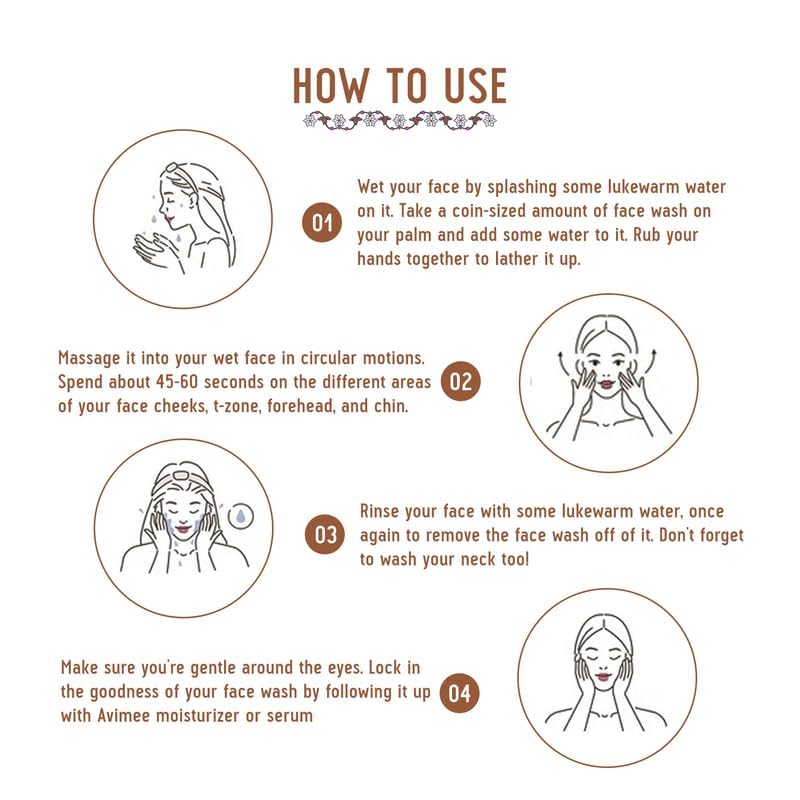 HOW TO USE

01 Wet your face by splashing some lukewarm water on it. Take a coin-sized amount of face wash on your palm and add some water to it. Rub your hands together to lather it up.

Massage it into your wet face in circular motions. Spend about 45-60 seconds on the different areas of your face cheeks, t-zone, forehead, and chin. 02

03 Rinse your face with some lukewarm water, once again to remove the face wash off of it. Don't forget to wash your neck too!

Make sure you're gentle around the eyes. Lock in the goodness of your face wash by following it up with Avimee moisturizer or serum 04