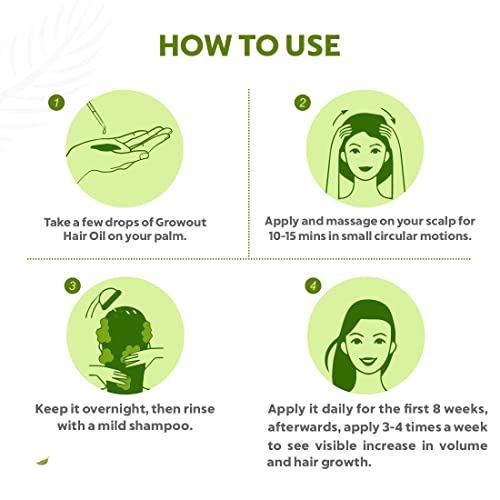 HOW TO USE

1

Take a few drops of Growout Hair Oil on your palm.

2

Apply and massage on your scalp for 10-15 mins in small circular motions.

3

Keep it overnight, then rinse with a mild shampoo.

4

Apply it daily for the first 8 weeks, afterwards, apply 3-4 times a week to see visible increase in volume and hair growth.