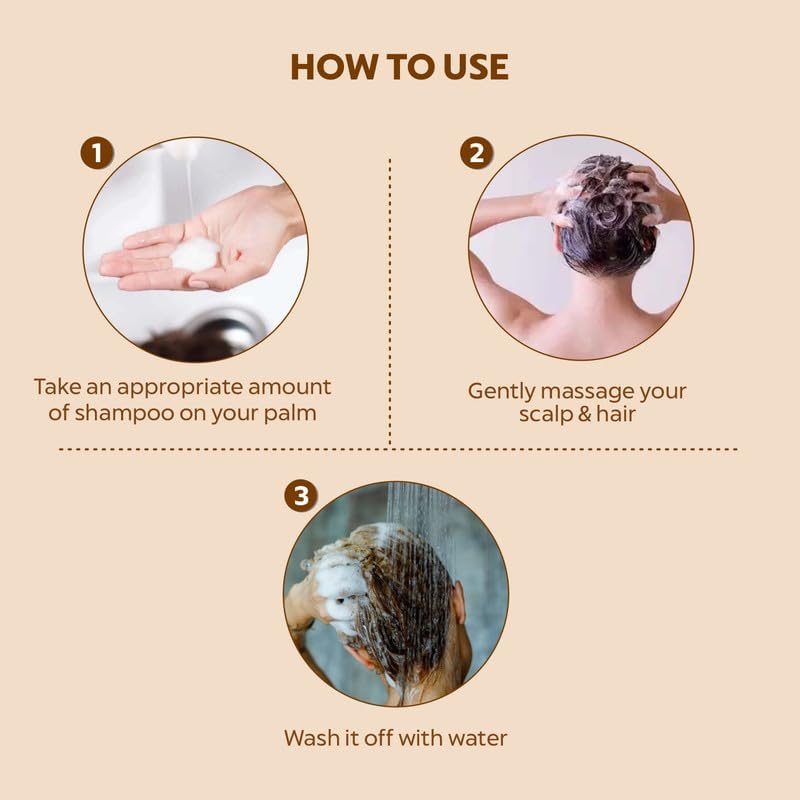 HOW TO USE

1

Take an appropriate amount of shampoo on your palm

2

Gently massage your scalp & hair

3

Wash it off with water