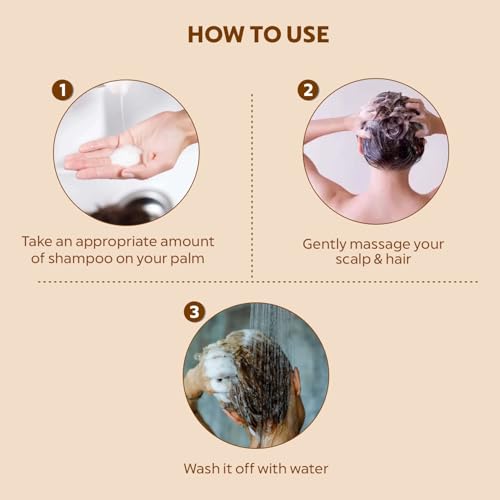 HOW TO USE

1

Take an appropriate amount of shampoo on your palm

2

Gently massage your scalp & hair

3

Wash it off with water