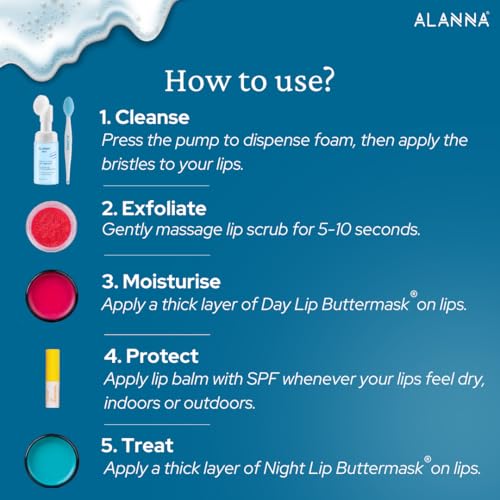 ALANNA

How to use?

1. Cleanse
Press the pump to dispense foam, then apply the bristles to your lips.

2. Exfoliate
Gently massage lip scrub for 5-10 seconds.

3. Moisturise
Apply a thick layer of Day Lip Buttermask® on lips.

4. Protect
Apply lip balm with SPF whenever your lips feel dry, indoors or outdoors.

5. Treat
Apply a thick layer of Night Lip Buttermask® on lips.