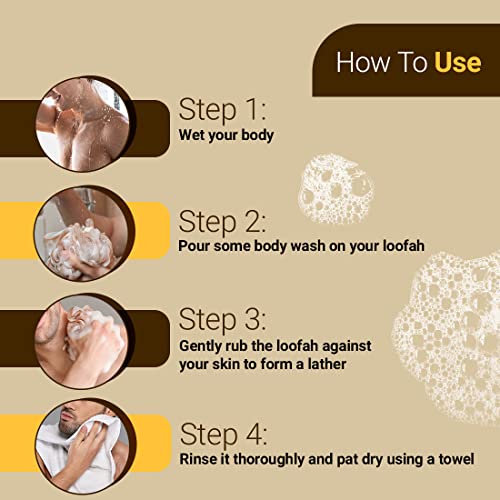 How To Use

Step 1:
Wet your body

Step 2:
Pour some body wash on your loofah

Step 3:
Gently rub the loofah against your skin to form a lather

Step 4:
Rinse it thoroughly and pat dry using a towel