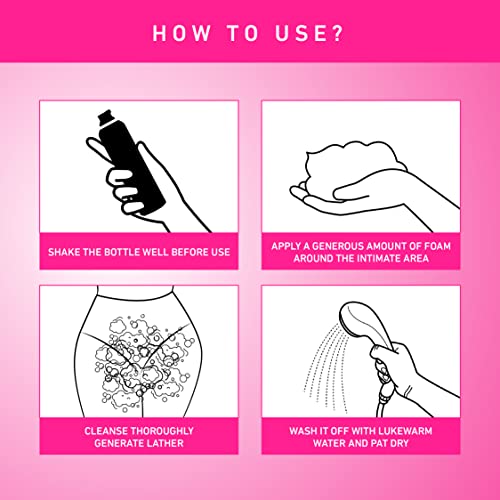 HOW TO USE?

SHAKE THE BOTTLE WELL BEFORE USE

APPLY A GENEROUS AMOUNT OF FOAM AROUND THE INTIMATE AREA

CLEANSE THOROUGHLY GENERATE LATHER

WASH IT OFF WITH LUKEWARM WATER AND PAT DRY