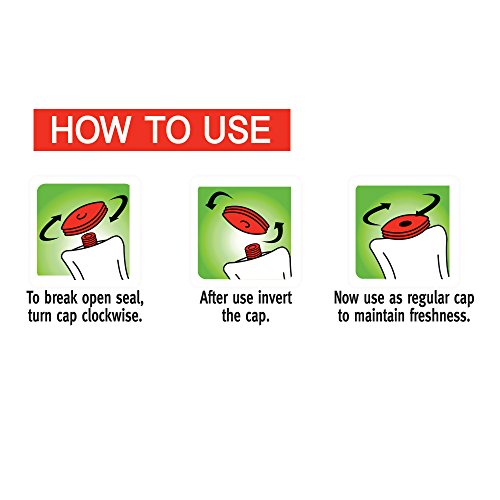 HOW TO USE

To break open seal, turn cap clockwise.

After use invert the cap.

Now use as regular cap to maintain freshness.