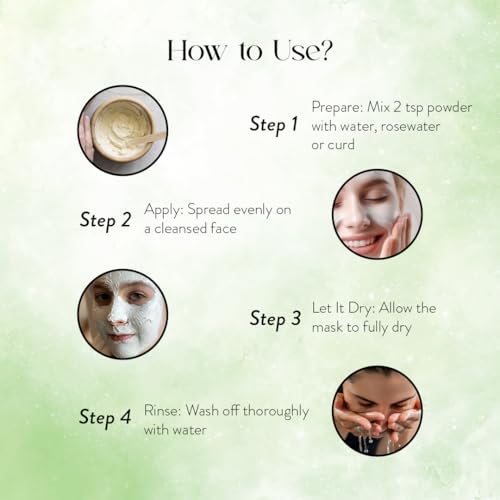 How to Use?

Step 1 Prepare: Mix 2 tsp powder with water, rosewater or curd

Step 2 Apply: Spread evenly on a cleansed face

Step 3 Let It Dry: Allow the mask to fully dry

Step 4 Rinse: Wash off thoroughly with water