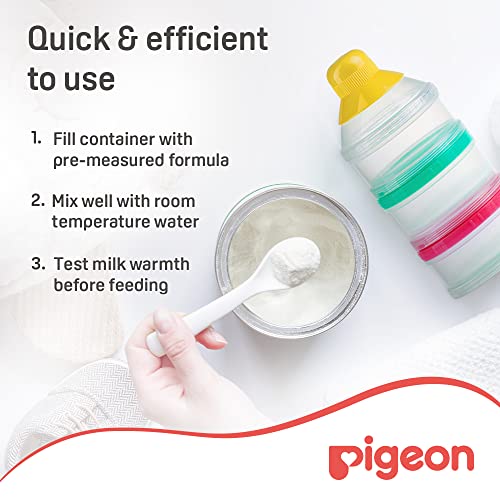 Quick & efficient to use

1. Fill container with pre-measured formula

2. Mix well with room temperature water

3. Test milk warmth before feeding

pigeon