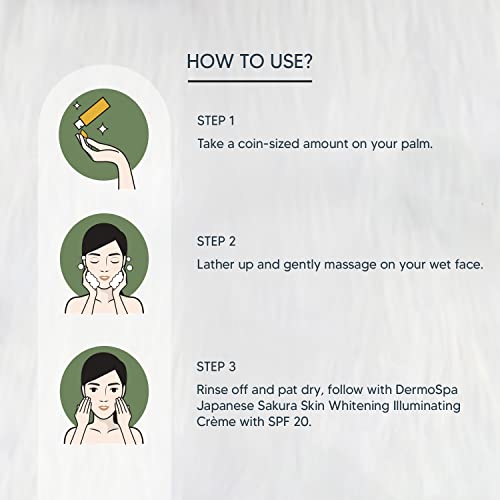 HOW TO USE?

STEP 1
Take a coin-sized amount on your palm.

STEP 2
Lather up and gently massage on your wet face.

STEP 3
Rinse off and pat dry, follow with DermoSpa Japanese Sakura Skin Whitening Illuminating Crème with SPF 20.