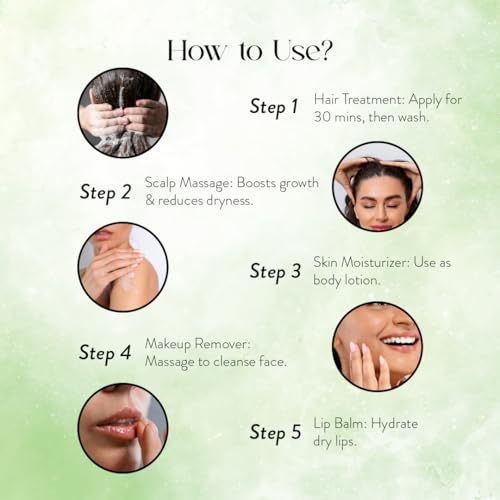 How to Use?

Step 1 Hair Treatment: Apply for 30 mins, then wash.

Step 2 Scalp Massage: Boosts growth & reduces dryness.

Step 3 Skin Moisturizer: Use as body lotion.

Step 4 Makeup Remover: Massage to cleanse face.

Step 5 Lip Balm: Hydrate dry lips.