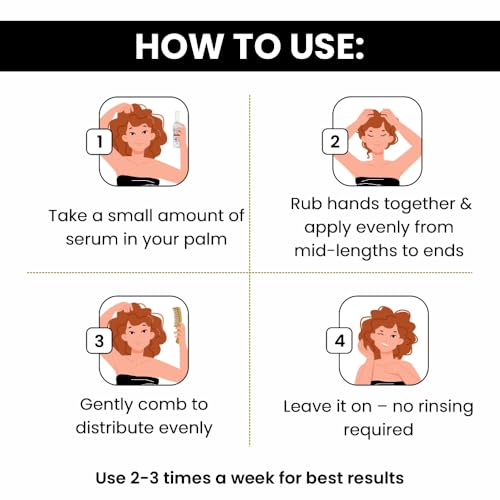 HOW TO USE:

1

Take a small amount of serum in your palm

2

Rub hands together & apply evenly from mid-lengths to ends

3

Gently comb to distribute evenly

4

Leave it on – no rinsing required

Use 2-3 times a week for best results