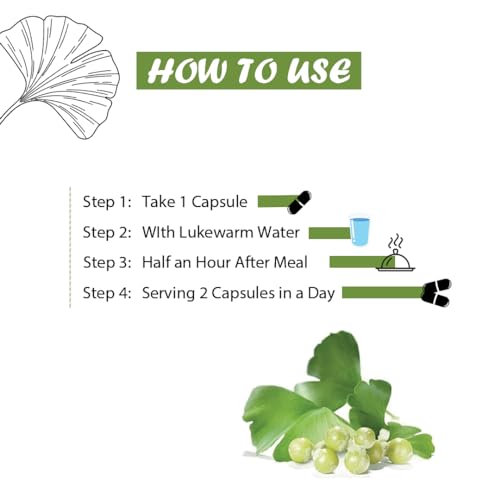 HOW TO USE

Step 1: Take 1 Capsule
Step 2: WIth Lukewarm Water
Step 3: Half an Hour After Meal
Step 4: Serving 2 Capsules in a Day