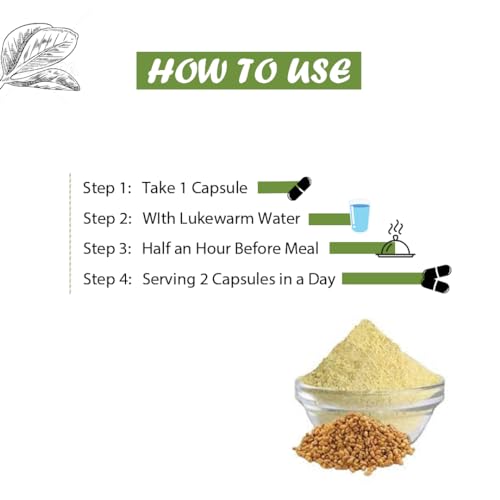 HOW TO USE

Step 1: Take 1 Capsule

Step 2: WIth Lukewarm Water

Step 3: Half an Hour Before Meal

Step 4: Serving 2 Capsules in a Day