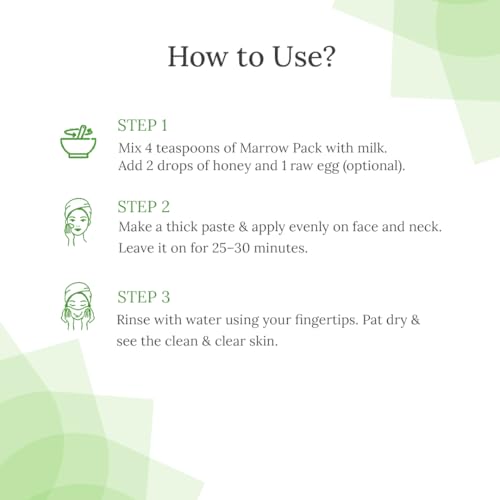 How to Use?

STEP 1
Mix 4 teaspoons of Marrow Pack with milk. Add 2 drops of honey and 1 raw egg (optional).

STEP 2
Make a thick paste & apply evenly on face and neck. Leave it on for 25–30 minutes.

STEP 3
Rinse with water using your fingertips. Pat dry & see the clean & clear skin.