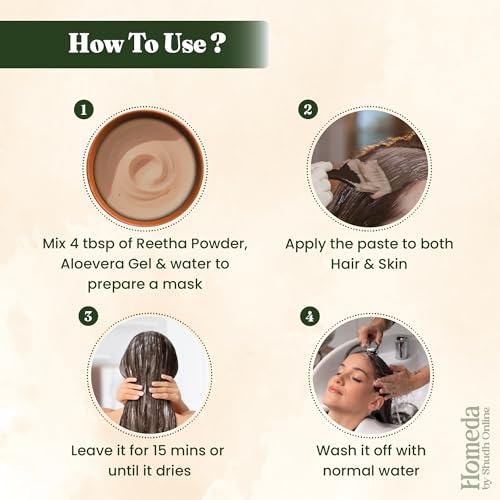 How To Use ?

1

Mix 4 tbsp of Reetha Powder, Aloevera Gel & water to prepare a mask

2

Apply the paste to both Hair & Skin

3

Leave it for 15 mins or until it dries

4

Wash it off with normal water

Homeda by Shudh Online