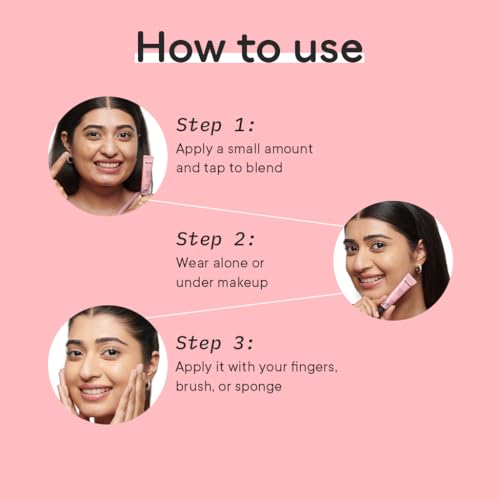 How to use

Step 1:
Apply a small amount and tap to blend

Step 2:
Wear alone or under makeup

Step 3:
Apply it with your fingers, brush, or sponge