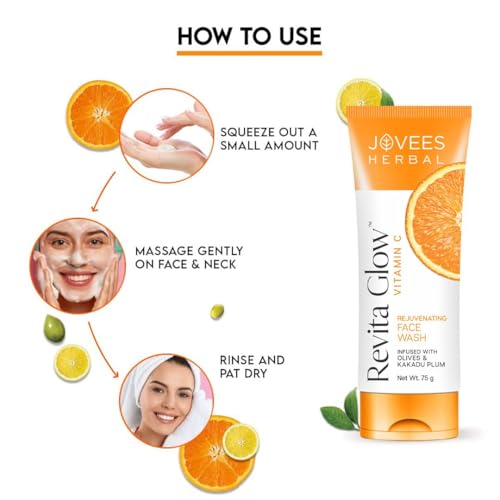 HOW TO USE

SQUEEZE OUT A SMALL AMOUNT

MASSAGE GENTLY ON FACE & NECK

RINSE AND PAT DRY

JOVEES HERBAL

Revita Glow™ VITAMIN C

REJUVENATING FACE WASH

INFUSED WITH OLIVES & KAKADU PLUM

Net Wt. 75 g