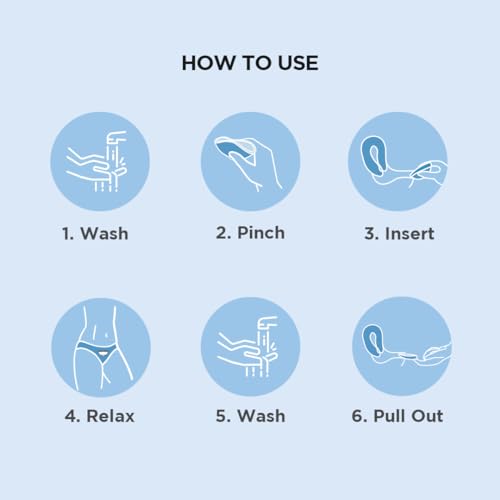 HOW TO USE

1. Wash

2. Pinch

3. Insert

4. Relax

5. Wash

6. Pull Out