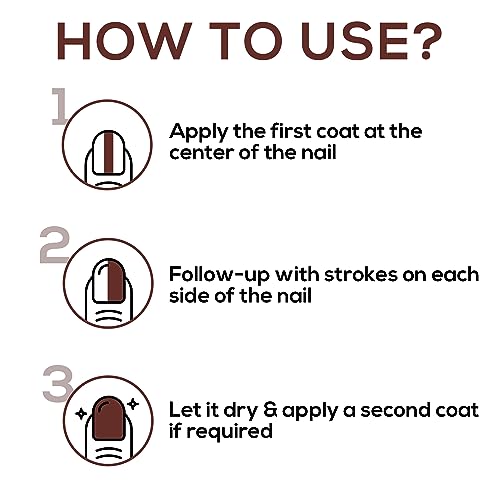 HOW TO USE?

1

Apply the first coat at the center of the nail

2

Follow-up with strokes on each side of the nail

3

Let it dry & apply a second coat if required