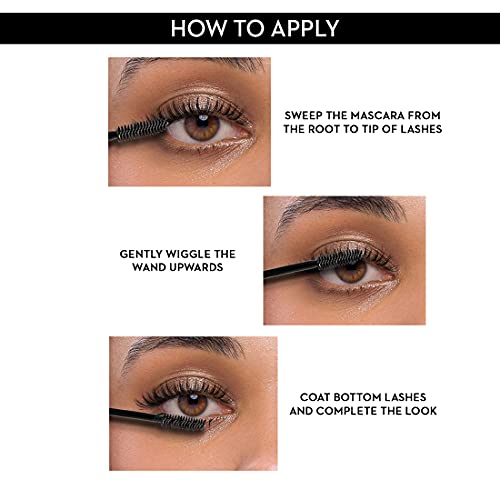 HOW TO APPLY

SWEEP THE MASCARA FROM THE ROOT TO TIP OF LASHES

GENTLY WIGGLE THE WAND UPWARDS

COAT BOTTOM LASHES AND COMPLETE THE LOOK