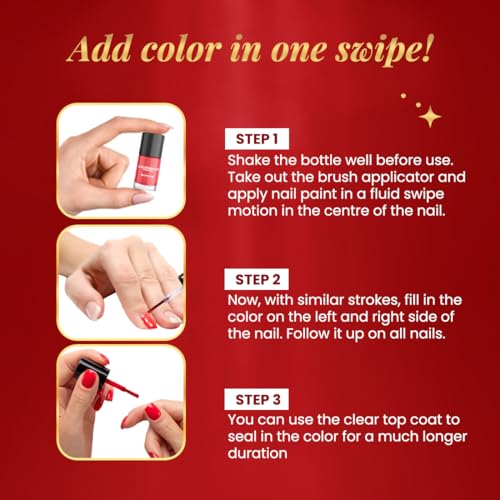 Add color in one swipe!

STEP 1
Shake the bottle well before use. Take out the brush applicator and apply nail paint in a fluid swipe motion in the centre of the nail.

STEP 2
Now, with similar strokes, fill in the color on the left and right side of the nail. Follow it up on all nails.

STEP 3
You can use the clear top coat to seal in the color for a much longer duration