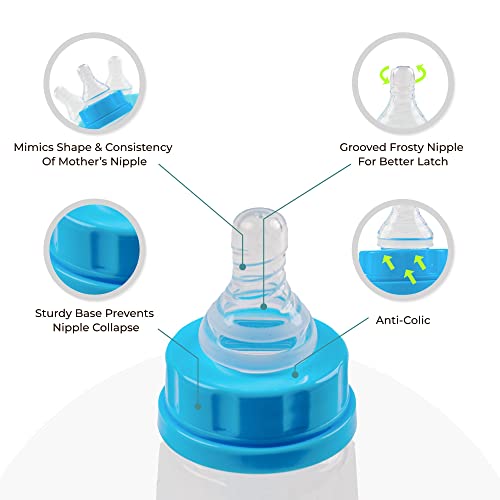 Mimics Shape & Consistency Of Mother's Nipple

Grooved Frosty Nipple For Better Latch

Sturdy Base Prevents Nipple Collapse

Anti-Colic