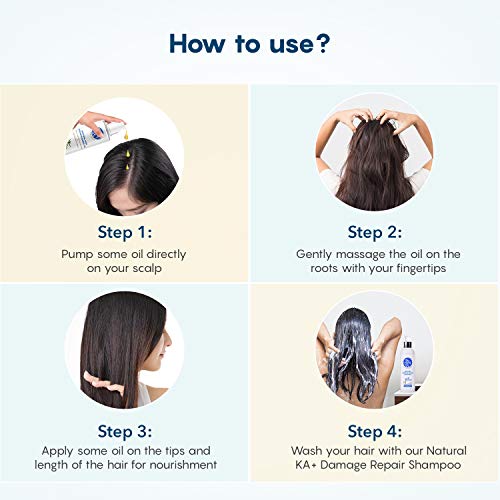 How to use?

Step 1:
Pump some oil directly on your scalp

Step 2:
Gently massage the oil on the roots with your fingertips

Step 3:
Apply some oil on the tips and length of the hair for nourishment

Step 4:
Wash your hair with our Natural KA+ Damage Repair Shampoo