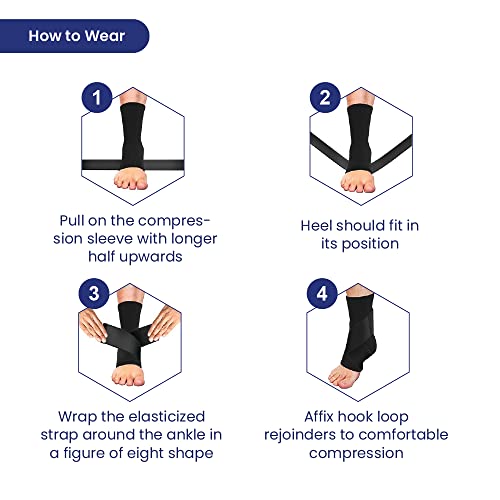 How to Wear

1

Pull on the compression sleeve with longer half upwards

2

Heel should fit in its position

3

Wrap the elasticized strap around the ankle in a figure of eight shape

4

Affix hook loop rejoinders to comfortable compression