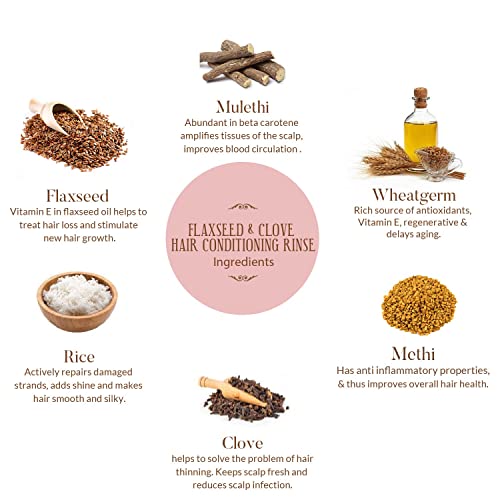 Mulethi
Abundant in beta carotene amplifies tissues of the scalp, improves blood circulation .

Flaxseed
Vitamin E in flaxseed oil helps to treat hair loss and stimulate new hair growth.

FLAXSEED & CLOVE HAIR CONDITIONING RINSE
Ingredients

Wheatgerm
Rich source of antioxidants, Vitamin E, regenerative & delays aging.

Rice
Actively repairs damaged strands, adds shine and makes hair smooth and silky.

Methi
Has anti inflammatory properties, & thus improves overall hair health.

Clove
helps to solve the problem of hair thinning. Keeps scalp fresh and reduces scalp infection.