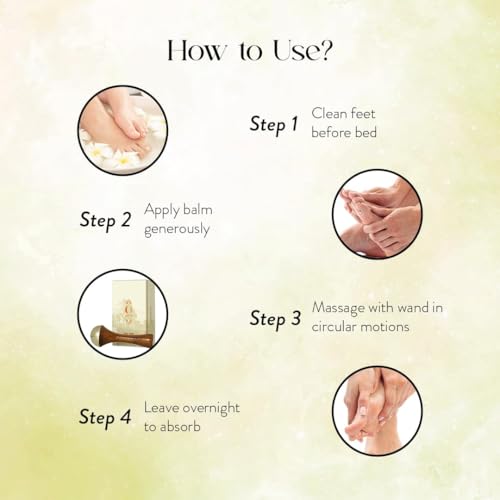 How to Use?

Step 1 Clean feet before bed

Step 2 Apply balm generously

Step 3 Massage with wand in circular motions

Step 4 Leave overnight to absorb