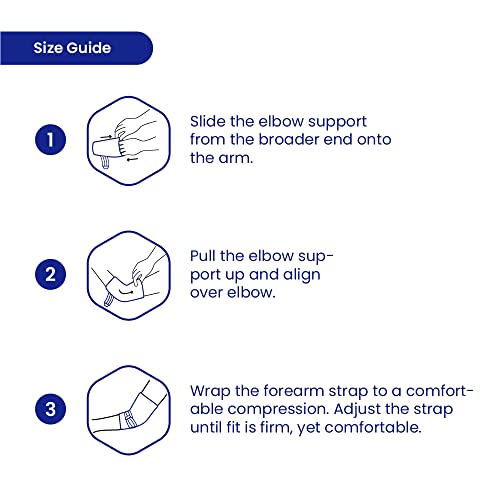 Size Guide

1

Slide the elbow support from the broader end onto the arm.

2

Pull the elbow support up and align over elbow.

3

Wrap the forearm strap to a comfortable compression. Adjust the strap until fit is firm, yet comfortable.