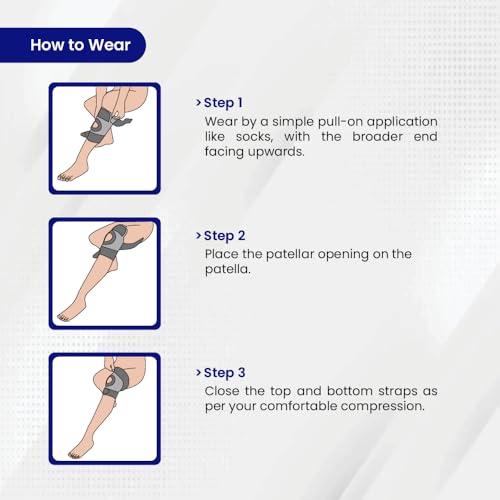 How to Wear

› Step 1
Wear by a simple pull-on application like socks, with the broader end facing upwards.

› Step 2
Place the patellar opening on the patella.

› Step 3
Close the top and bottom straps as per your comfortable compression.