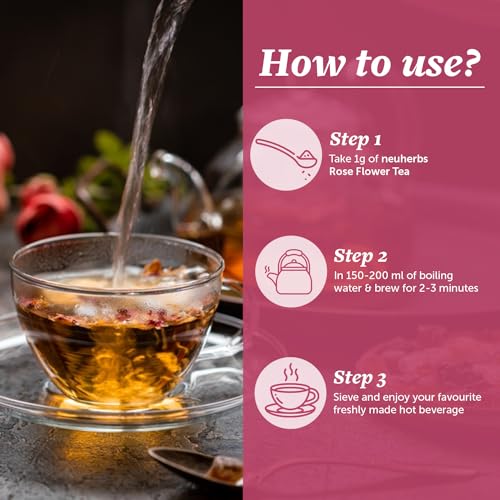 How to use?

Step 1
Take 1g of neuherbs Rose Flower Tea

Step 2
In 150-200 ml of boiling water & brew for 2-3 minutes

Step 3
Sieve and enjoy your favourite freshly made hot beverage