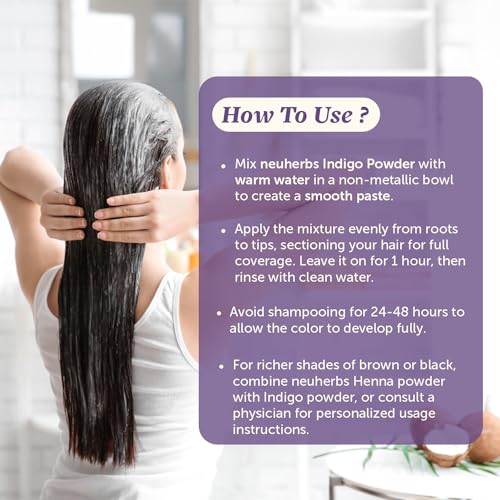 How To Use ?

• Mix neuherbs Indigo Powder with warm water in a non-metallic bowl to create a smooth paste.

• Apply the mixture evenly from roots to tips, sectioning your hair for full coverage. Leave it on for 1 hour, then rinse with clean water.

• Avoid shampooing for 24-48 hours to allow the color to develop fully.

• For richer shades of brown or black, combine neuherbs Henna powder with Indigo powder, or consult a physician for personalized usage instructions.