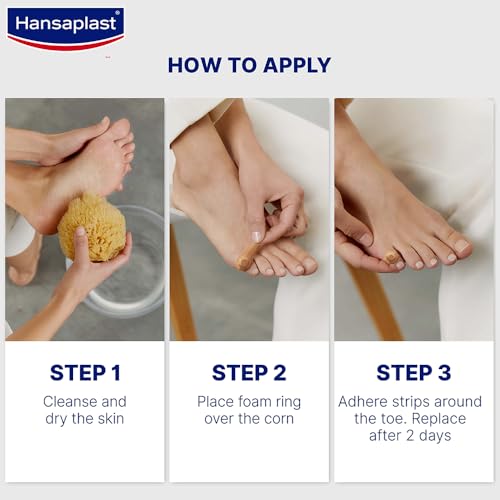 Hansaplast®

HOW TO APPLY

STEP 1
Cleanse and dry the skin

STEP 2
Place foam ring over the corn

STEP 3
Adhere strips around the toe. Replace after 2 days