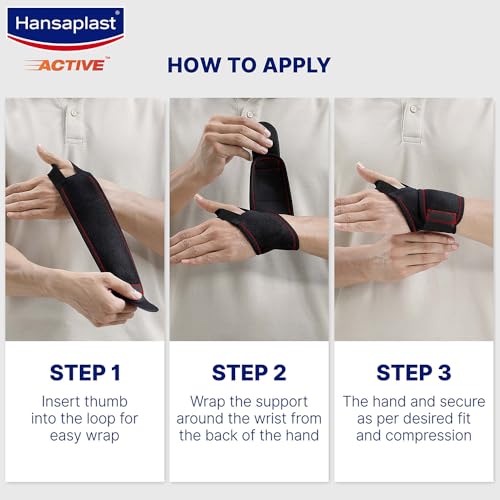 Hansaplast®
ACTIVE™

HOW TO APPLY

STEP 1
Insert thumb into the loop for easy wrap

STEP 2
Wrap the support around the wrist from the back of the hand

STEP 3
The hand and secure as per desired fit and compression