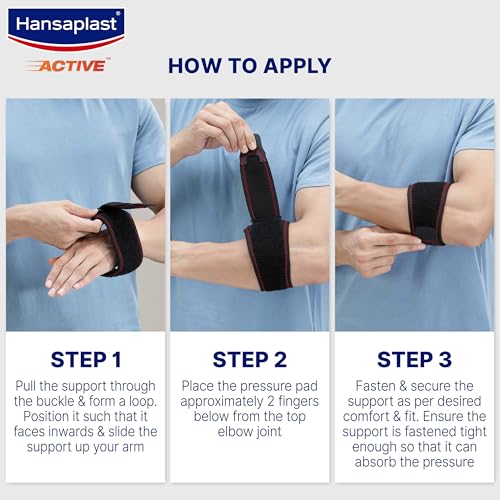 Hansaplast®
ACTIVE™

HOW TO APPLY

STEP 1
Pull the support through the buckle & form a loop. Position it such that it faces inwards & slide the support up your arm

STEP 2
Place the pressure pad approximately 2 fingers below from the top elbow joint

STEP 3
Fasten & secure the support as per desired comfort & fit. Ensure the support is fastened tight enough so that it can absorb the pressure