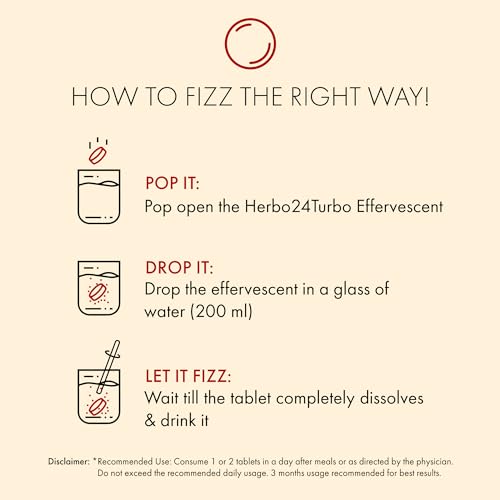 HOW TO FIZZ THE RIGHT WAY!

POP IT:
Pop open the Herbo24Turbo Effervescent

DROP IT:
Drop the effervescent in a glass of water (200 ml)

LET IT FIZZ:
Wait till the tablet completely dissolves & drink it

Disclaimer: *Recommended Use: Consume 1 or 2 tablets in a day after meals or as directed by the physician. Do not exceed the recommended daily usage. 3 months usage recommended for best results.