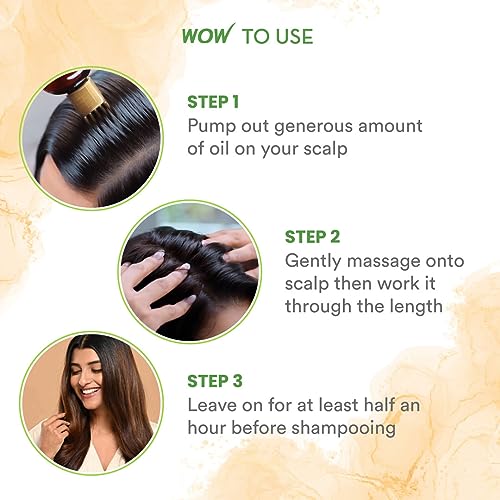 WOW TO USE

STEP 1
Pump out generous amount of oil on your scalp

STEP 2
Gently massage onto scalp then work it through the length

STEP 3
Leave on for at least half an hour before shampooing