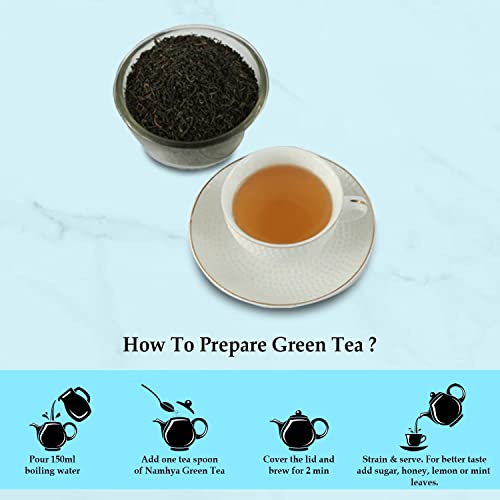 How To Prepare Green Tea ?

Pour 150ml boiling water

Add one tea spoon of Namhya Green Tea

Cover the lid and brew for 2 min

Strain & serve. For better taste add sugar, honey, lemon or mint leaves.