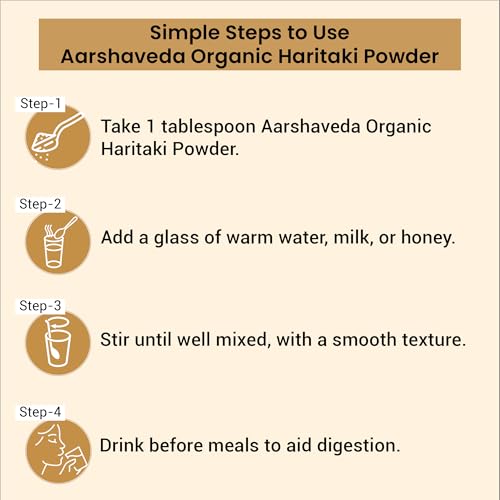 Simple Steps to Use
Aarshaveda Organic Haritaki Powder

Step-1
Take 1 tablespoon Aarshaveda Organic Haritaki Powder.

Step-2
Add a glass of warm water, milk, or honey.

Step-3
Stir until well mixed, with a smooth texture.

Step-4
Drink before meals to aid digestion.