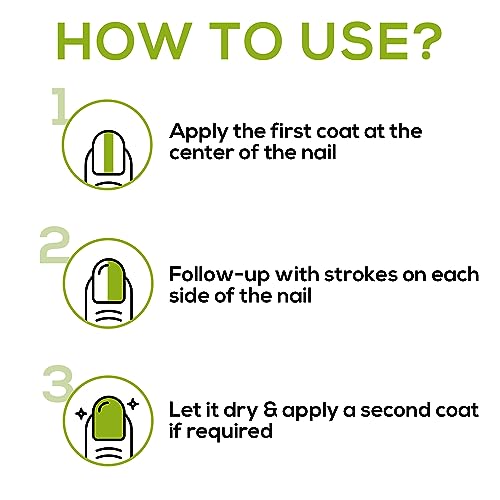 HOW TO USE?

1

Apply the first coat at the center of the nail

2

Follow-up with strokes on each side of the nail

3

Let it dry & apply a second coat if required