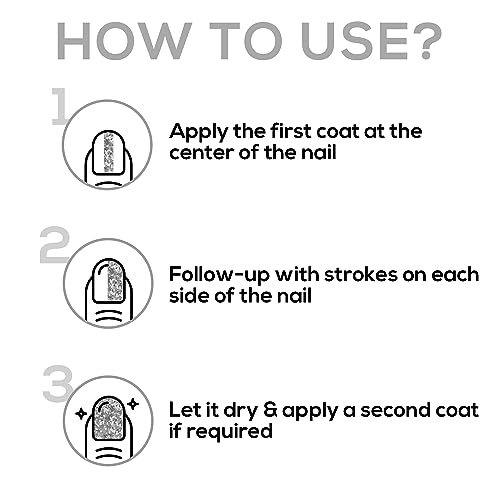 HOW TO USE?

1

Apply the first coat at the center of the nail

2

Follow-up with strokes on each side of the nail

3

Let it dry & apply a second coat if required