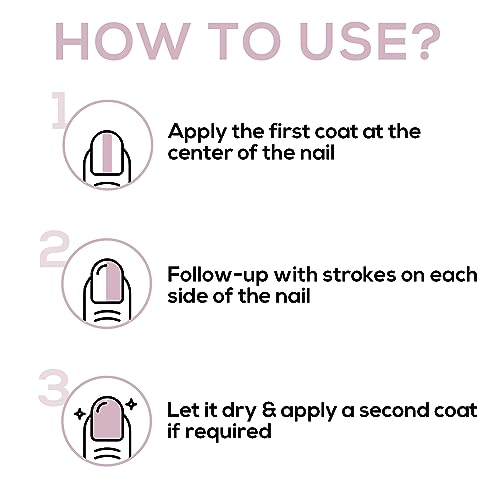 HOW TO USE?

1

Apply the first coat at the center of the nail

2

Follow-up with strokes on each side of the nail

3

Let it dry & apply a second coat if required