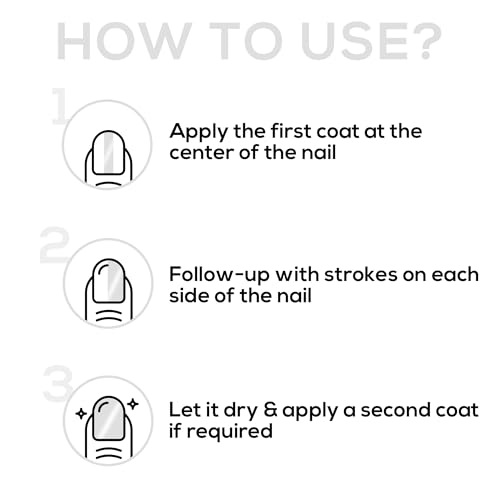 HOW TO USE?

1

Apply the first coat at the center of the nail

2

Follow-up with strokes on each side of the nail

3

Let it dry & apply a second coat if required