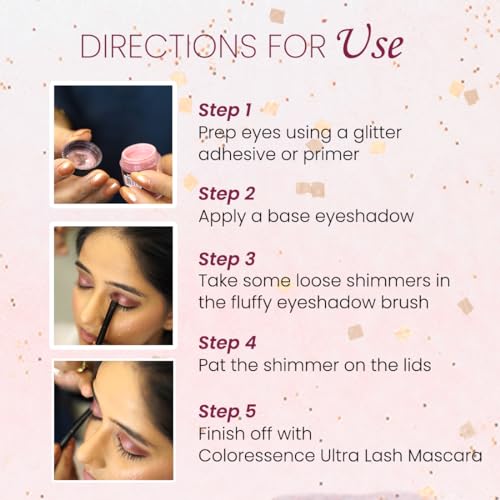 DIRECTIONS FOR Use

Step 1
Prep eyes using a glitter adhesive or primer

Step 2
Apply a base eyeshadow

Step 3
Take some loose shimmers in the fluffy eyeshadow brush

Step 4
Pat the shimmer on the lids

Step 5
Finish off with Coloressence Ultra Lash Mascara