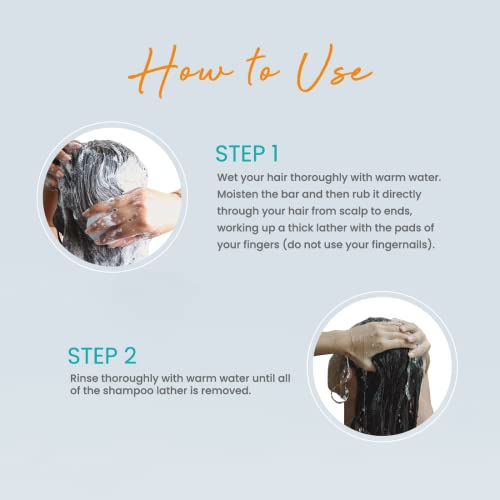 How to Use

STEP 1

Wet your hair thoroughly with warm water. Moisten the bar and then rub it directly through your hair from scalp to ends, working up a thick lather with the pads of your fingers (do not use your fingernails).

STEP 2

Rinse thoroughly with warm water until all of the shampoo lather is removed.