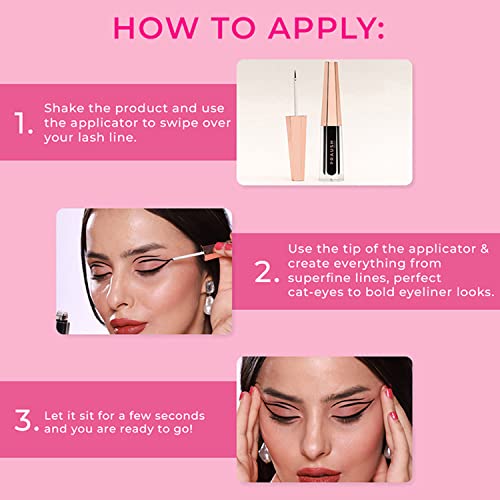 HOW TO APPLY:

1. Shake the product and use the applicator to swipe over your lash line.

PRAUSH

2. Use the tip of the applicator & create everything from superfine lines, perfect cat-eyes to bold eyeliner looks.

3. Let it sit for a few seconds and you are ready to go!