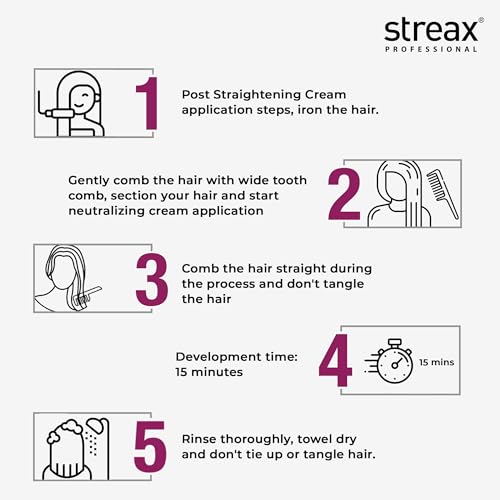 streax®
PROFESSIONAL

1
Post Straightening Cream application steps, iron the hair.

Gently comb the hair with wide tooth comb, section your hair and start neutralizing cream application
2

3
Comb the hair straight during the process and don't tangle the hair

Development time: 15 minutes
4
15 mins

5
Rinse thoroughly, towel dry and don't tie up or tangle hair.